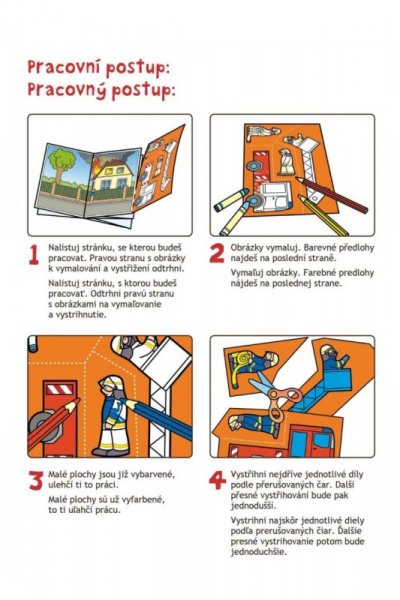 Pracovní postup:
Pracovný postup:

1 Nalistuj stránku, se kterou budeš pracovat. Pravou stranu s obrázky k vymalování a vystřižení odtrhni.

Nalistuj stránku, s ktorou budeš pracovať. Odtrhni pravú stranu s obrázkami na vymaľovanie a vystrihnutie.

2 Obrázky vymaluj. Barevné předlohy najdeš na poslední straně.

Vymaľuj obrázky. Farebné predlohy nájdeš na poslednej strane.

3 Malé plochy jsou již vybarvené, ulehčí ti to práci.

Malé plochy sú už vyfarbené, to ti uľahčí prácu.

4 Vystřihni nejdříve jednotlivé díly podle přerušovaných čar. Další přesné vystřihování bude pak jednodušší.

Vystrihni najskôr jednotlivé diely podľa prerušovaných čiar. Ďalšie presné vystrihovanie potom bude jednoduchšie.